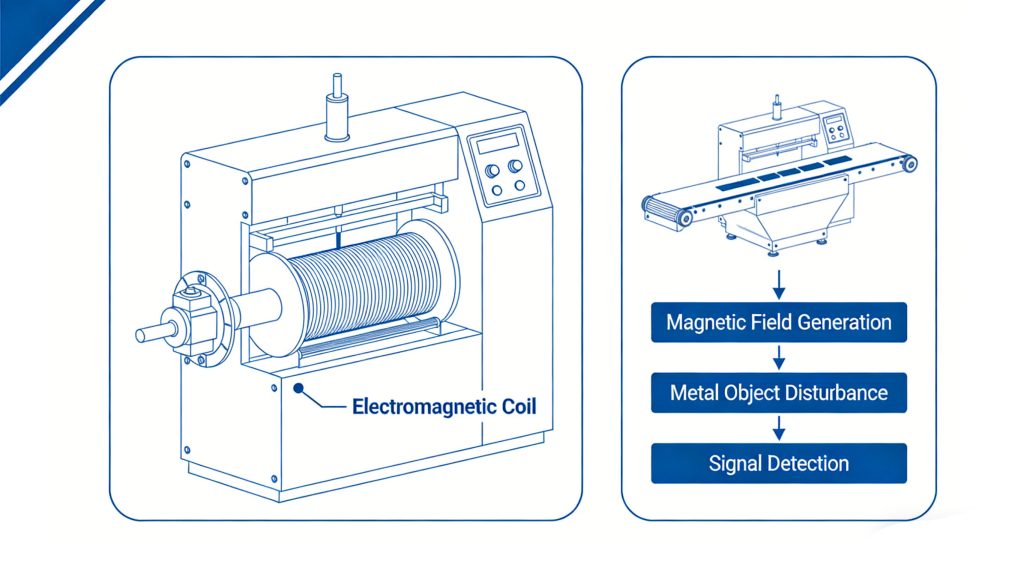 Electromagnetic Coil

Magnetic Field Generation

Metal Object Disturbance

Signal Detection