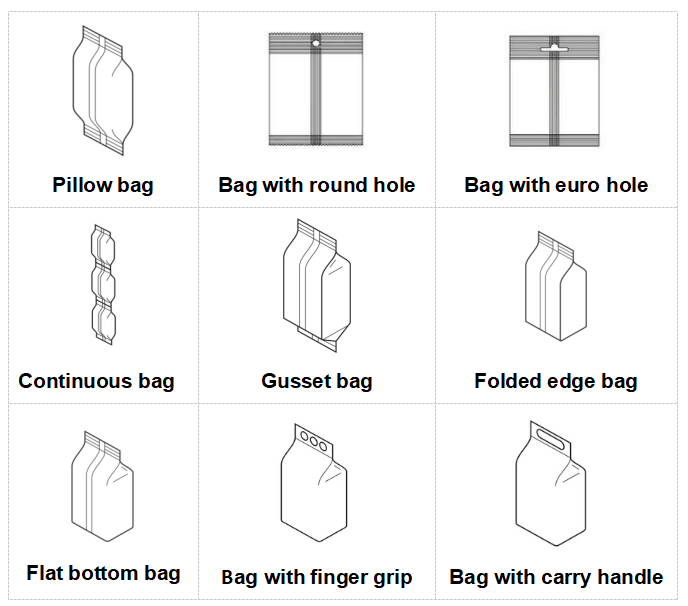 | Pillow bag | Bag with round hole | Bag with euro hole |
|---|---|---|
| Continuous bag | Gusset bag | Folded edge bag |
| Flat bottom bag | Bag with finger grip | Bag with carry handle |